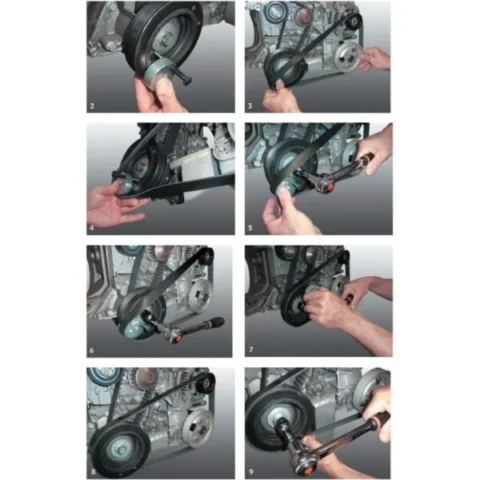 2

3

4

5

6

7

8

9